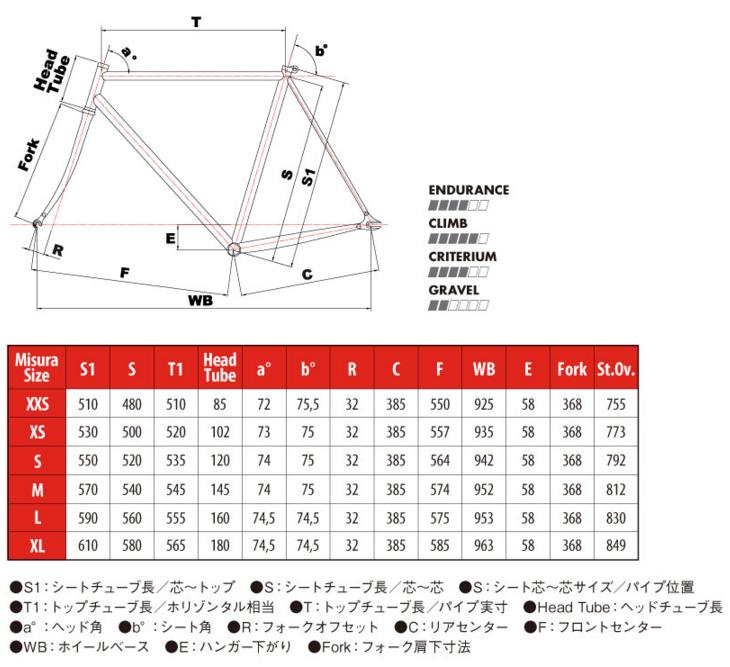 T
a°
b°
Head Tube
Fork
S
S1
E
R
F
C
WB

ENDURANCE
CLIMB
CRITERIUM
GRAVEL

| Misura Size | S1 | S | T1 | Head Tube | a° | b° | R | C | F | WB | E | Fork | St.Ov. |
|---|---|---|---|---|---|---|---|---|---|---|---|---|---|
| XXS | 510 | 480 | 510 | 85 | 72 | 75,5 | 32 | 385 | 550 | 925 | 58 | 368 | 755 |
| XS | 530 | 500 | 520 | 102 | 73 | 75 | 32 | 385 | 557 | 935 | 58 | 368 | 773 |
| S | 550 | 520 | 535 | 120 | 74 | 75 | 32 | 385 | 564 | 942 | 58 | 368 | 792 |
| M | 570 | 540 | 545 | 145 | 74 | 75 | 32 | 385 | 574 | 952 | 58 | 368 | 812 |
| L | 590 | 560 | 555 | 160 | 74,5 | 74,5 | 32 | 385 | 575 | 953 | 58 | 368 | 830 |
| XL | 610 | 580 | 565 | 180 | 74,5 | 74,5 | 32 | 385 | 585 | 963 | 58 | 368 | 849 |

●S1：シートチューブ長／芯〜トップ ●S：シートチューブ長／芯〜芯 ●S：シート芯〜芯サイズ／パイプ位置
●T1：トップチューブ長／ホリゾンタル相当 ●T：トップチューブ長／パイプ実寸 ●Head Tube：ヘッドチューブ長
●a°：ヘッド角 ●b°：シート角 ●R：フォークオフセット ●C：リアセンター ●F：フロントセンター
●WB：ホイールベース ●E：ハンガー下がり ●Fork：フォーク肩下寸法